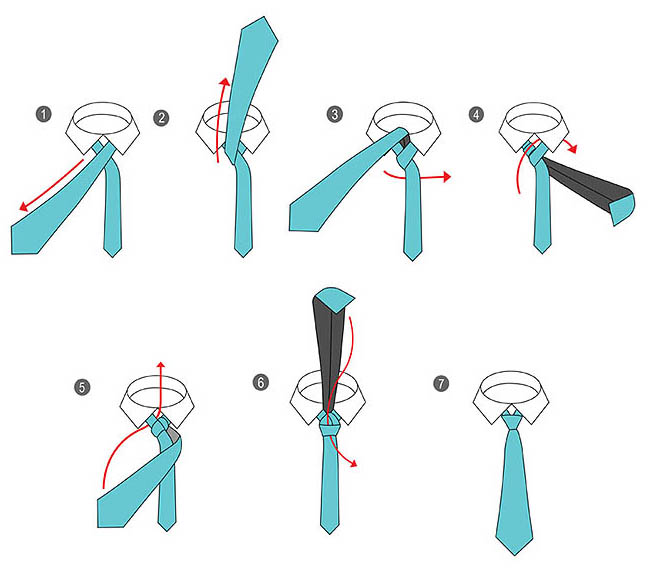 1
2
3
4
5
6
7