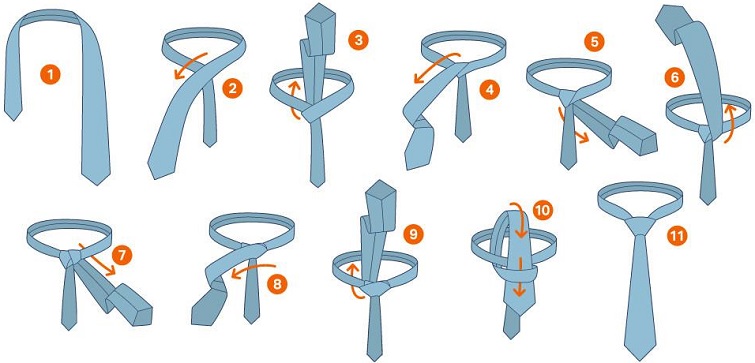 1
2
3
4
5
6
7
8
9
10
11