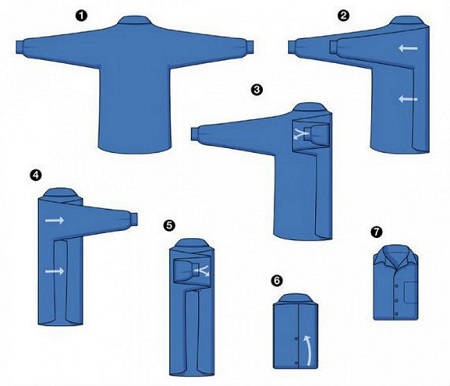 1

2

3

4

5

6

7