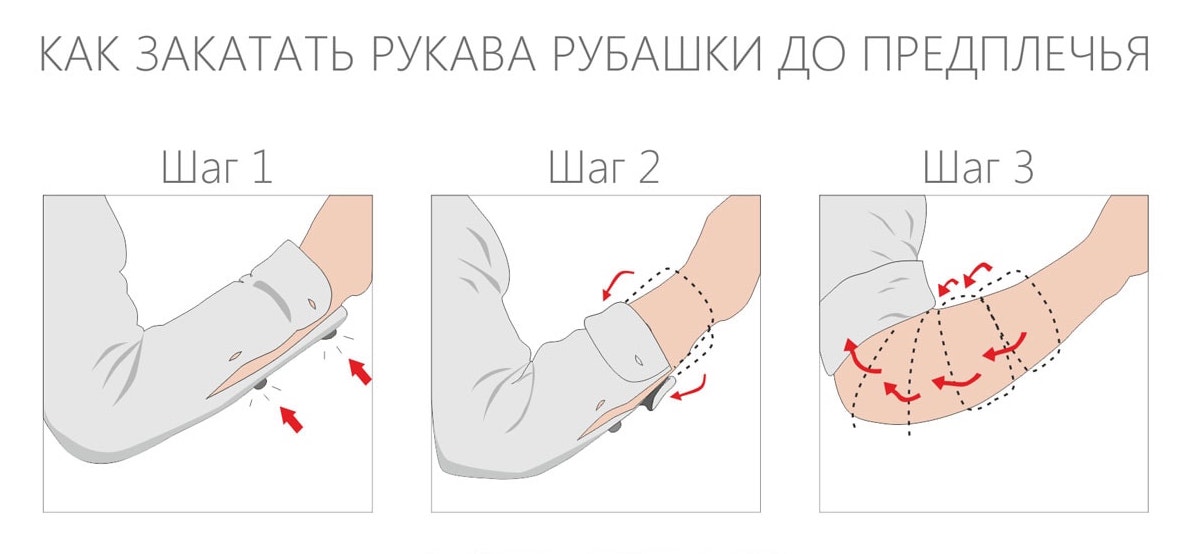 КАК ЗАКАТАТЬ РУКАВА РУБАШКИ ДО ПРЕДПЛЕЧЬЯ

Шаг 1

Шаг 2

Шаг 3