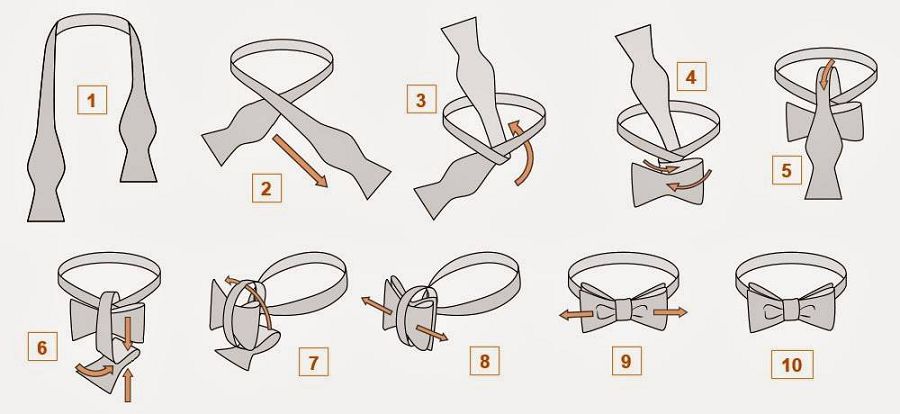 1
2
3
4
5
6
7
8
9
10