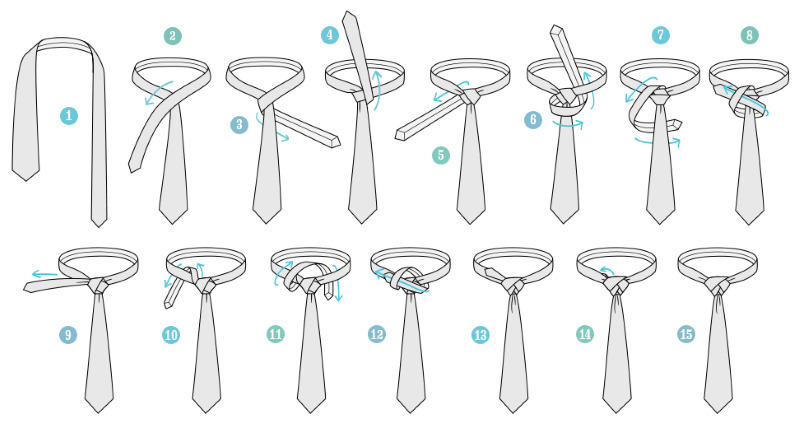 1
2
3
4
5
6
7
8
9
10
11
12
13
14
15