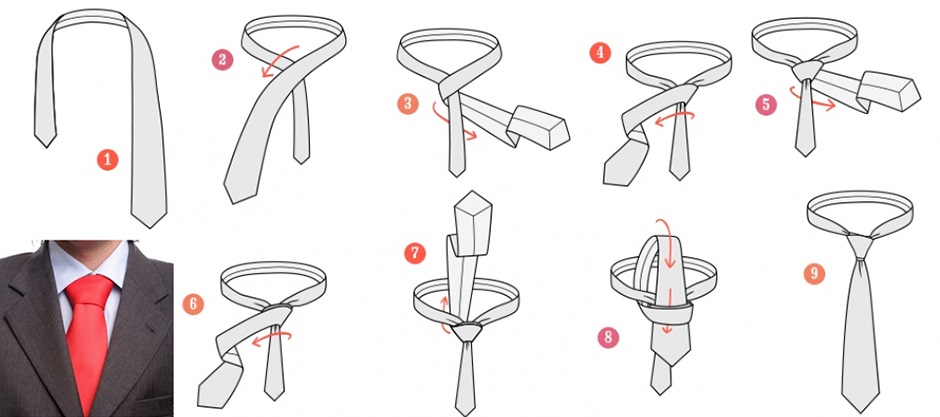 1
2
3
4
5
6
7
8
9