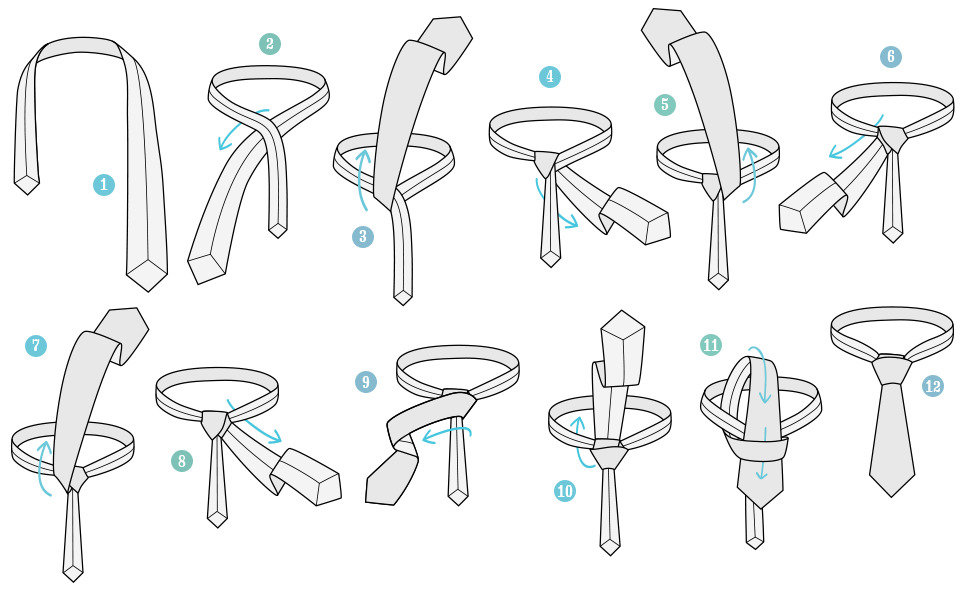 1
2
3
4
5
6
7
8
9
10
11
12