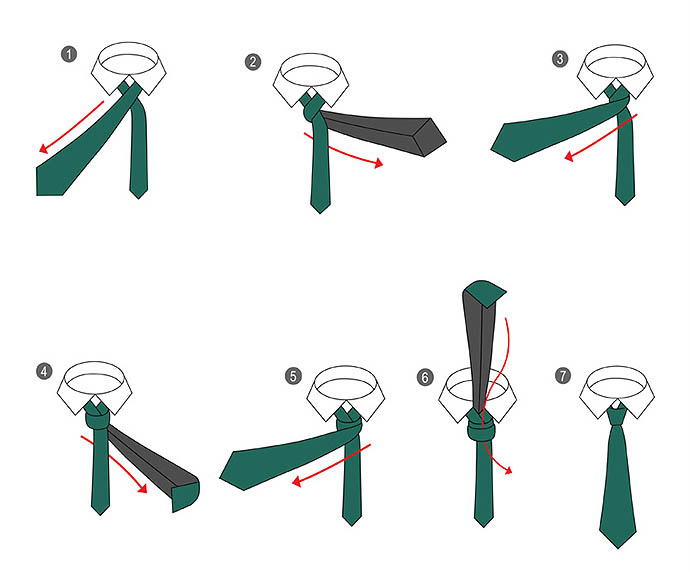 1

2

3

4

5

6

7