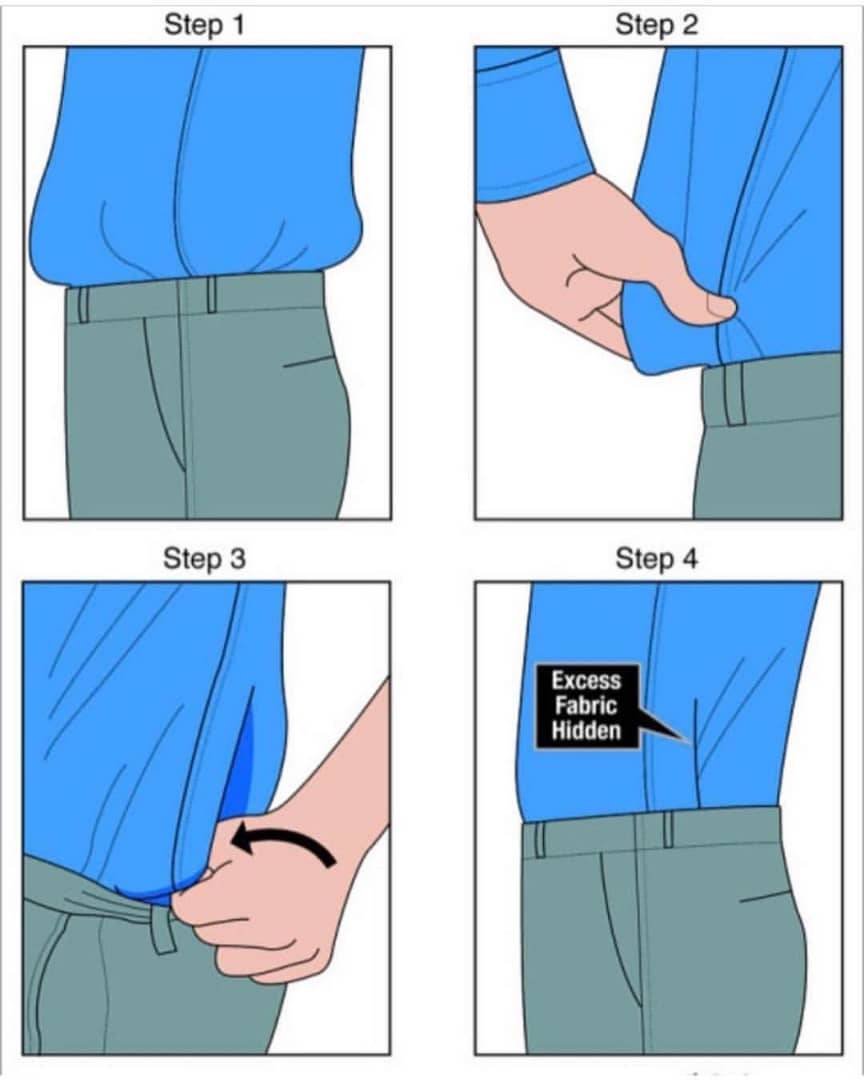 Step 1

Step 2

Step 3

Step 4

Excess Fabric Hidden