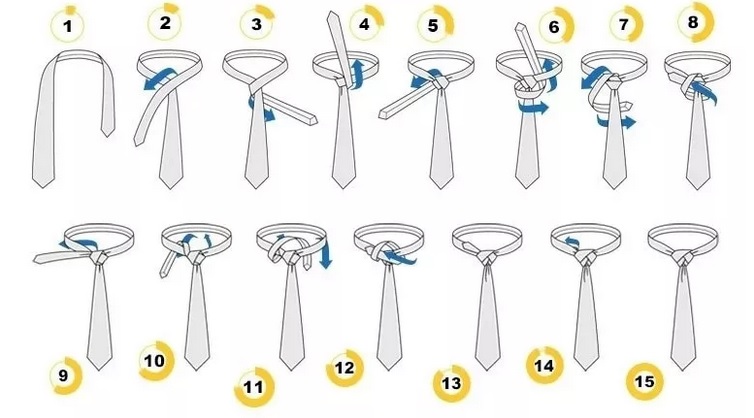 1 2 3 4 5 6 7 8

9 10 11 12 13 14 15