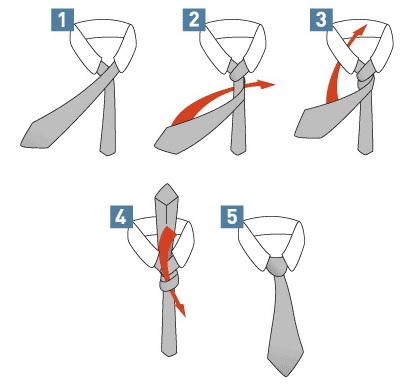 1

2

3

4

5