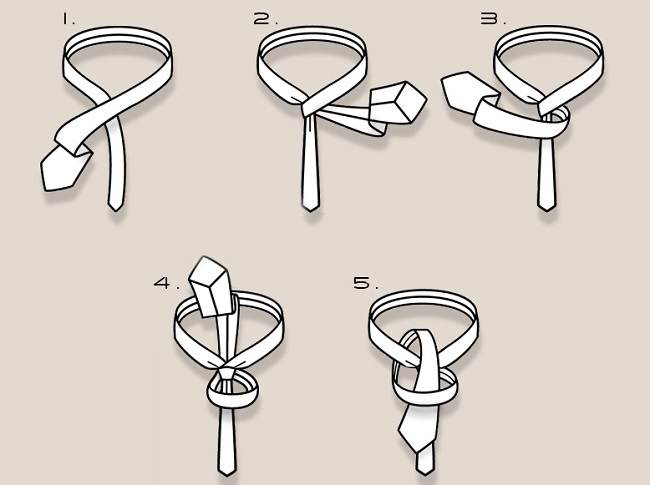 1.

2.

3.

4.

5.