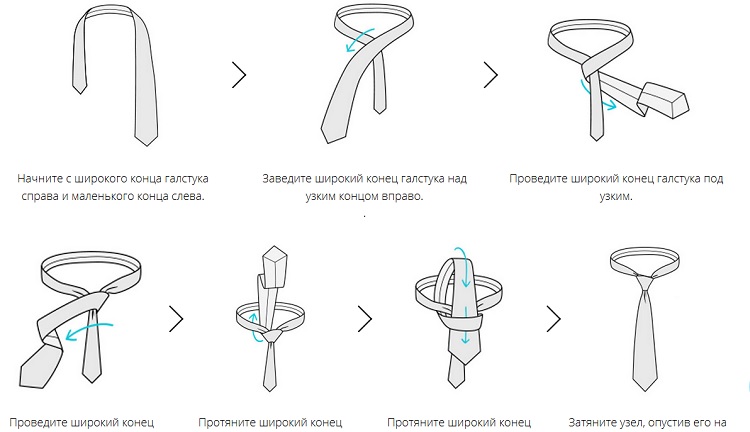 Начните с широкого конца галстука справа и маленького конца слева.

Заведите широкий конец галстука над узким концом вправо.

Проведите широкий конец галстука под узким.

Проведите широкий конец

Протяните широкий конец

Протяните широкий конец

Затяните узел, опустив его на