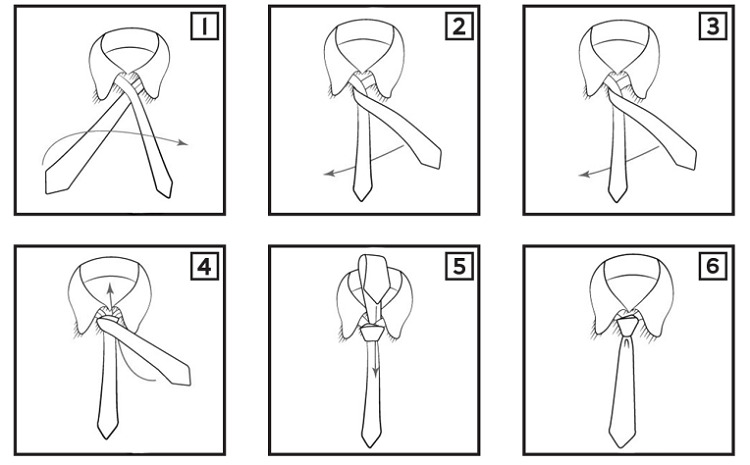 1

2

3

4

5

6