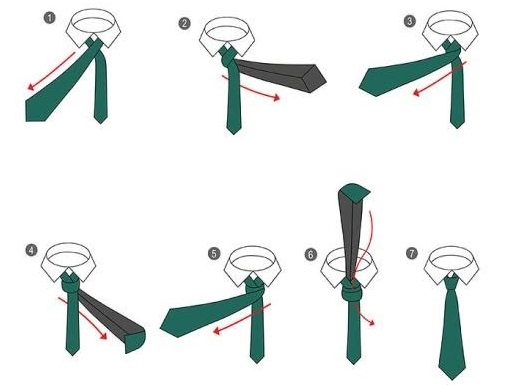 1
2
3
4
5
6
7