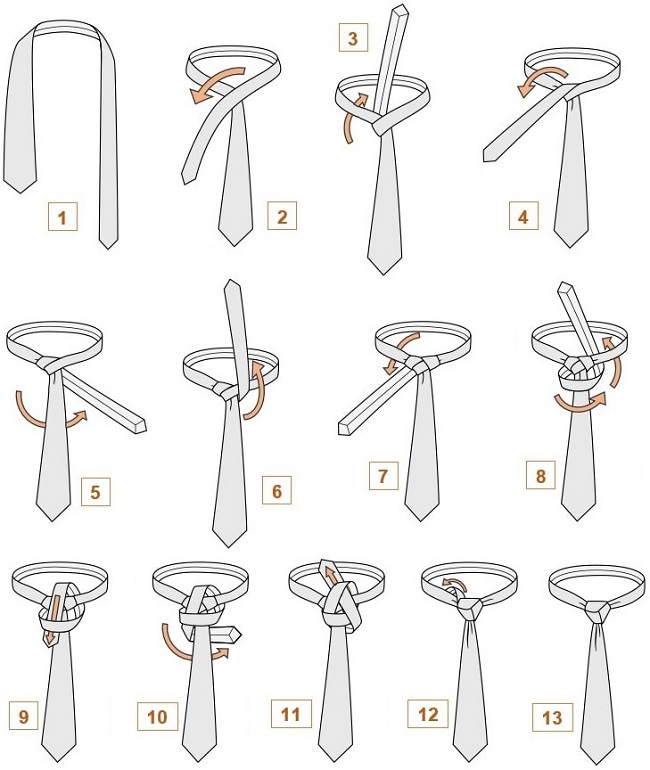 1
2
3
4
5
6
7
8
9
10
11
12
13