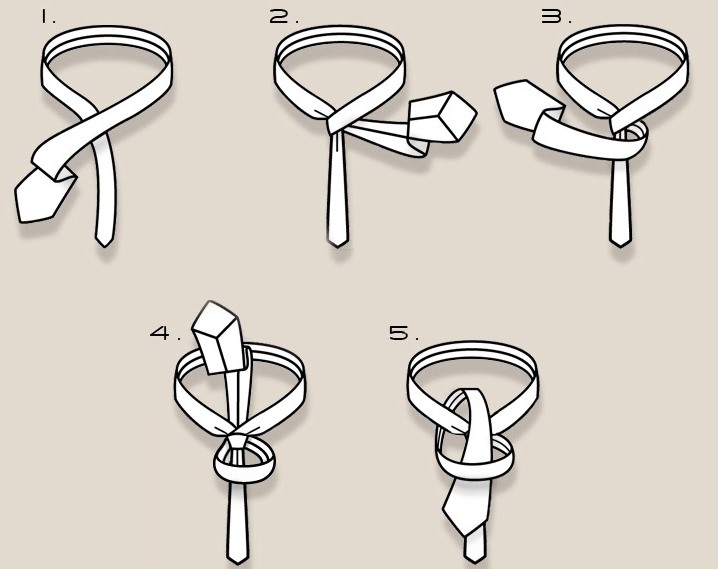 1.

2.

3.

4.

5.