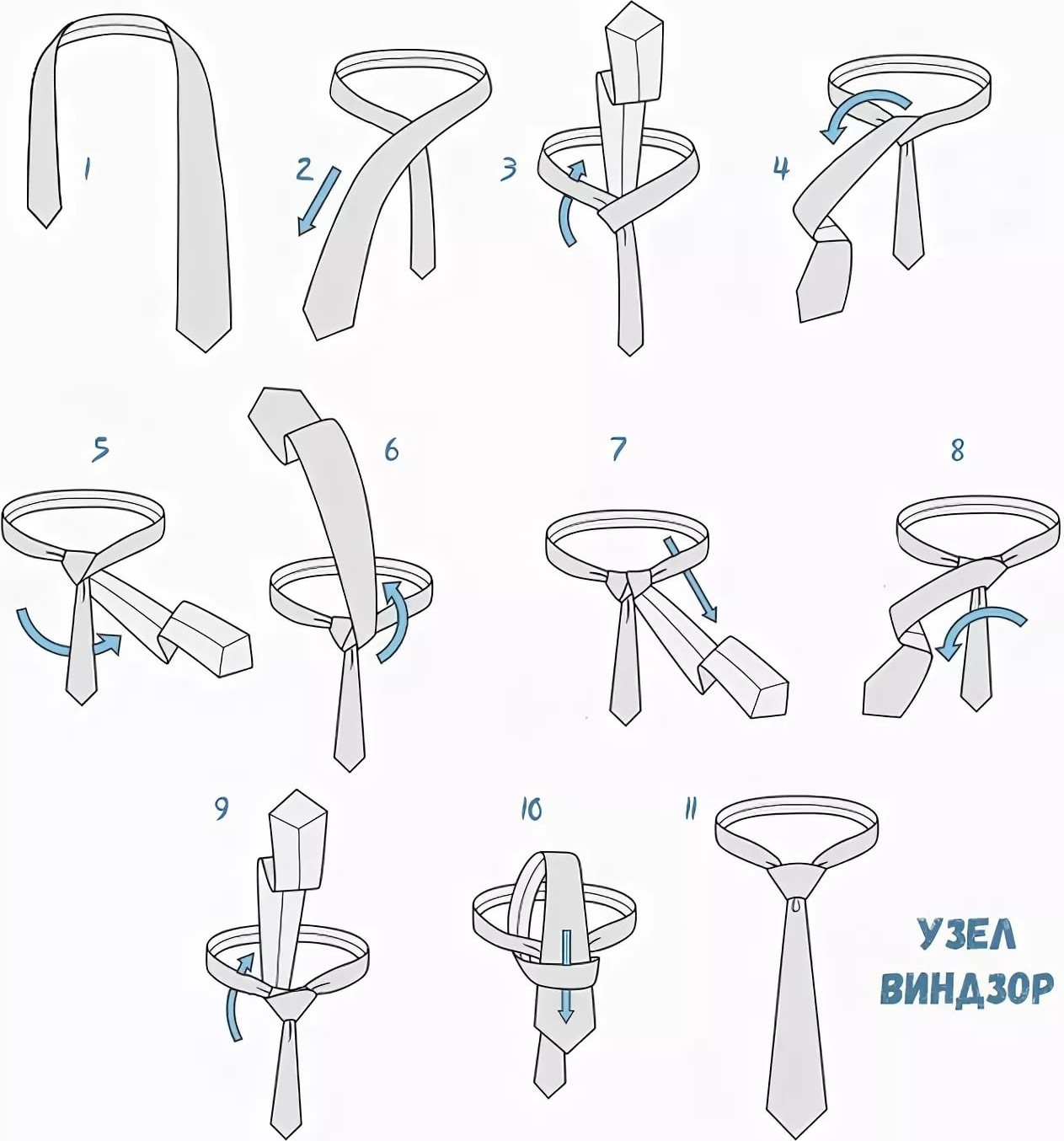 1
2
3
4
5
6
7
8
9
10
11
УЗЕЛ ВИНДЗОР