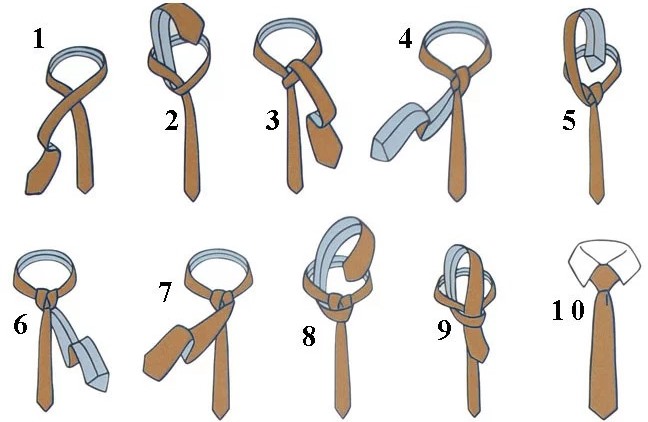 1
2
3
4
5
6
7
8
9
10