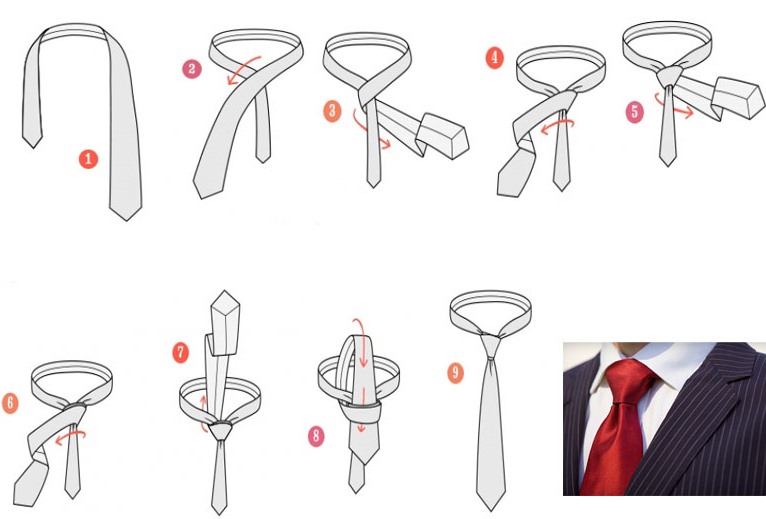 1
2
3
4
5
6
7
8
9