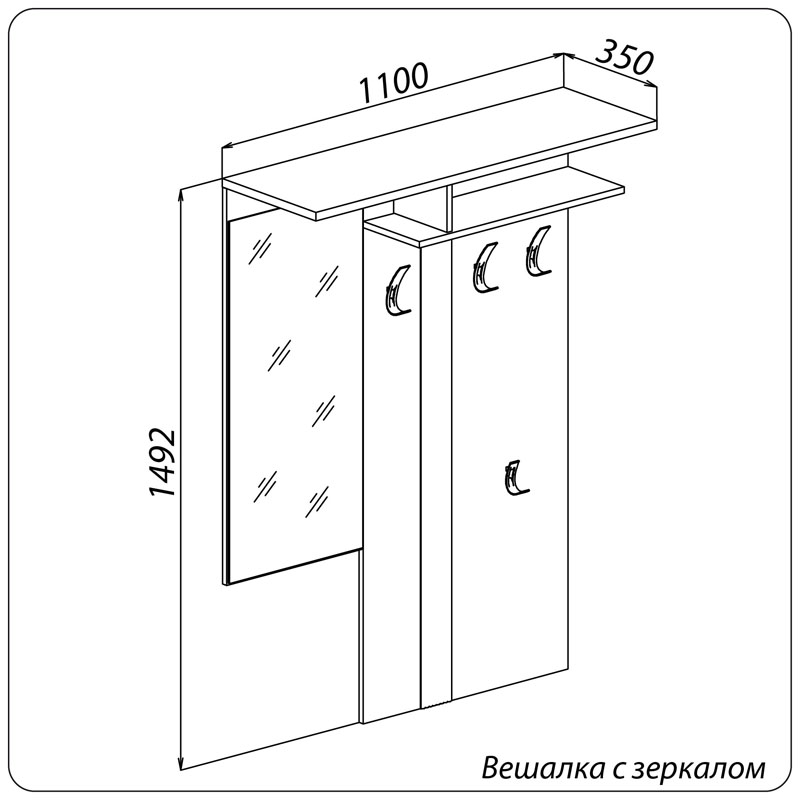 1100
350
1492
Вешалка с зеркалом