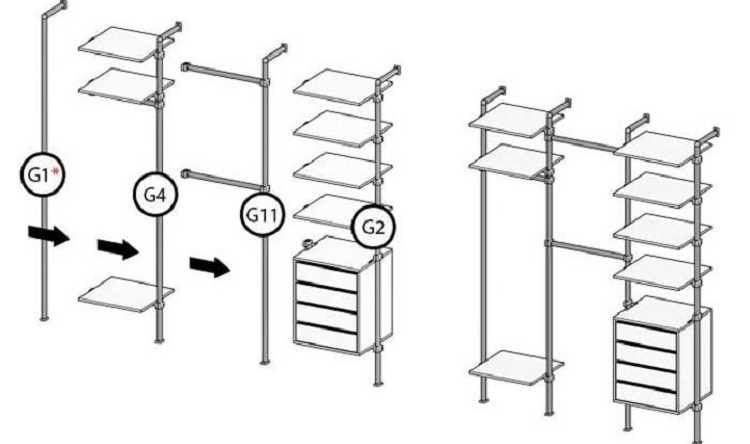 G1*

G4

G11

G2