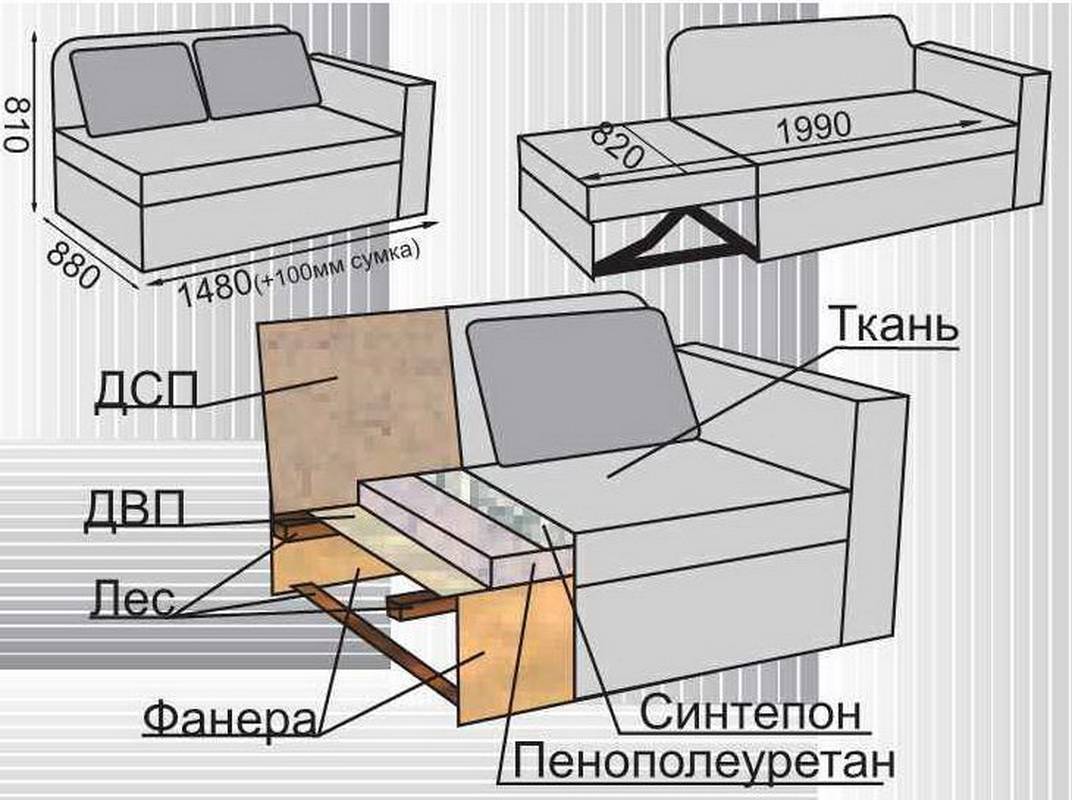 810
880
1480(+100мм сумка)
820
1990
Ткань
ДСП
ДВП
Лес
Фанера
Синтепон
Пенополеуретан