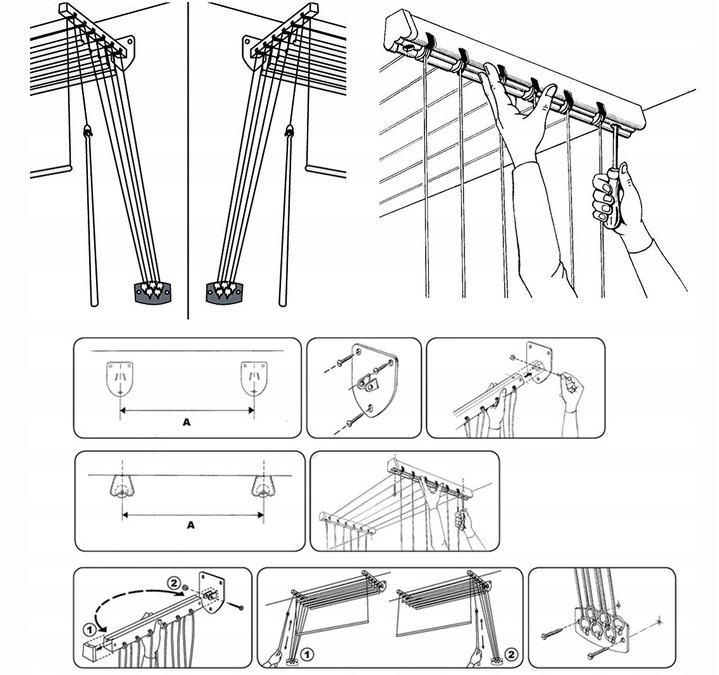 A

A

2

1

1

2