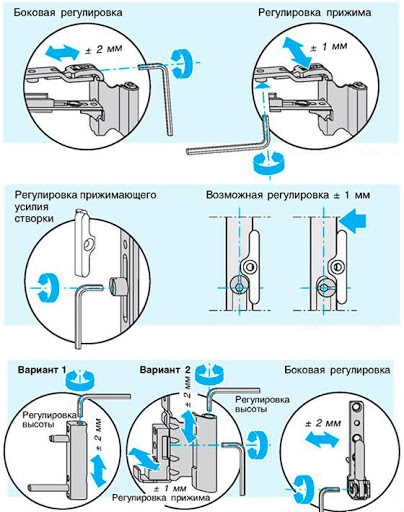 Боковая регулировка

± 2 мм

Регулировка прижима

± 1 мм

Регулировка прижимающего усилия створки

Возможная регулировка ± 1 мм

Вариант 1

Регулировка высоты

± 2 мм

Вариант 2

± 2 мм

Регулировка высоты

± 1 мм

Регулировка прижима

Боковая регулировка

± 2 мм