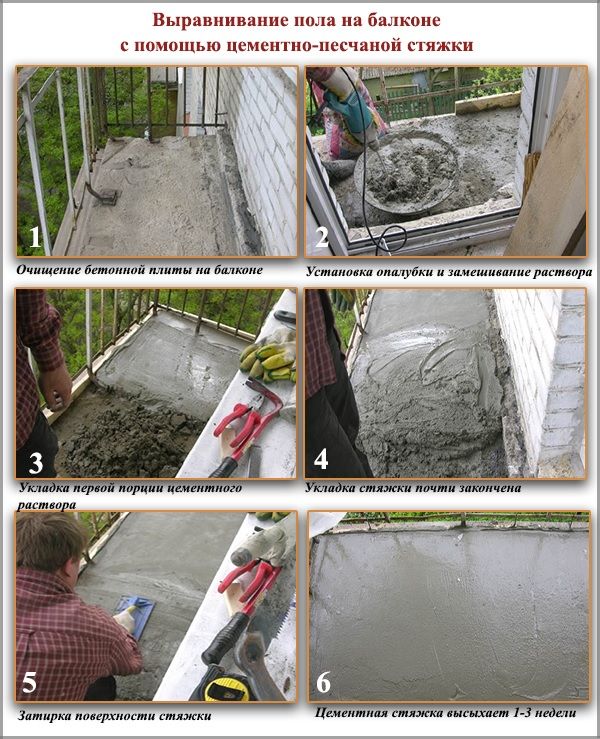 Выравнивание пола на балконе
с помощью цементно-песчаной стяжки

1
Очищение бетонной плиты на балконе

2
Установка опалубки и замешивание раствора

3
Укладка первой порции цементного раствора

4
Укладка стяжки почти закончена

5
Затирка поверхности стяжки

6
Цементная стяжка высыхает 1-3 недели