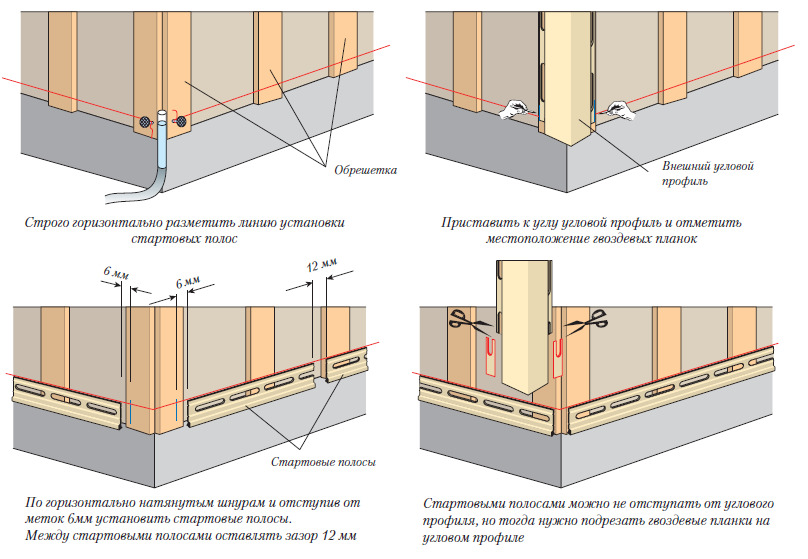 Обрешетка

Строго горизонтально разметить линию установки стартовых полос

Внешний угловой профиль

Приставить к углу угловой профиль и отметить местоположение гвоздевых планок

6 мм

6 мм

12 мм

Стартовые полосы

По горизонтально натянутым шнурам и отступив от меток 6мм установить стартовые полосы.
Между стартовыми полосами оставлять зазор 12 мм

Стартовыми полосами можно не отступать от углового профиля, но тогда нужно подрезать гвоздевые планки на угловом профиле