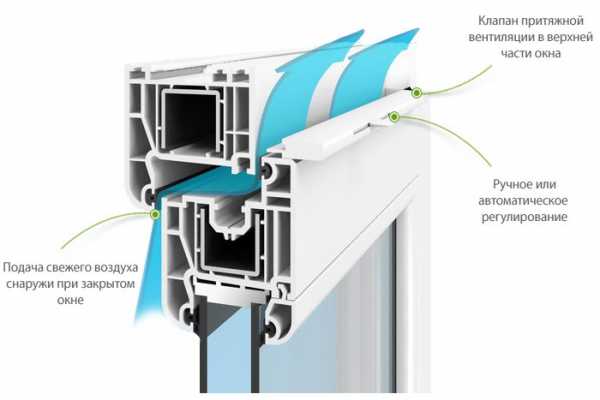 Клапан притяжной вентиляции в верхней части окна

Ручное или автоматическое регулирование

Подача свежего воздуха снаружи при закрытом окне