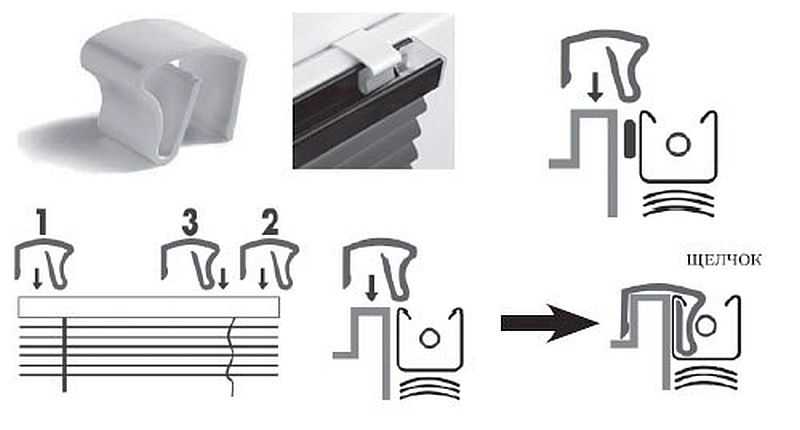 1
3
2
ЩЕЛЧОК