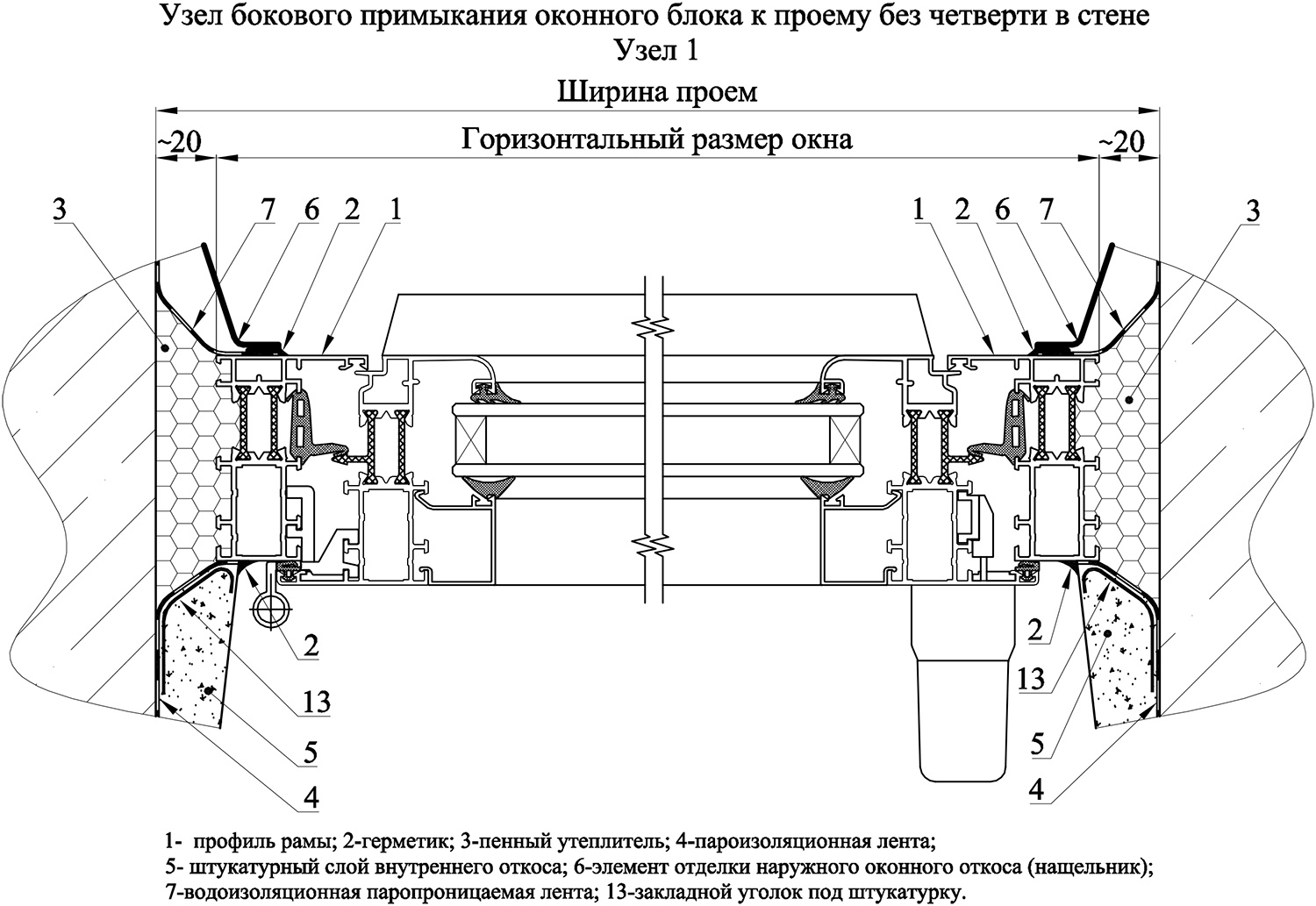 Узел бокового примыкания оконного блока к проему без четверти в стене
Узел 1

Ширина проем

~20

Горизонтальный размер окна

~20

3 7 6 2 1

1 2 6 7 3

2

13

5

4

2

13

5

4

1- профиль рамы; 2-герметик; 3-пенный утеплитель; 4-пароизоляционная лента;
5- штукатурный слой внутреннего откоса; 6-элемент отделки наружного оконного откоса (нащельник);
7-водоизоляционная паропроницаемая лента; 13-закладной уголок под штукатурку.