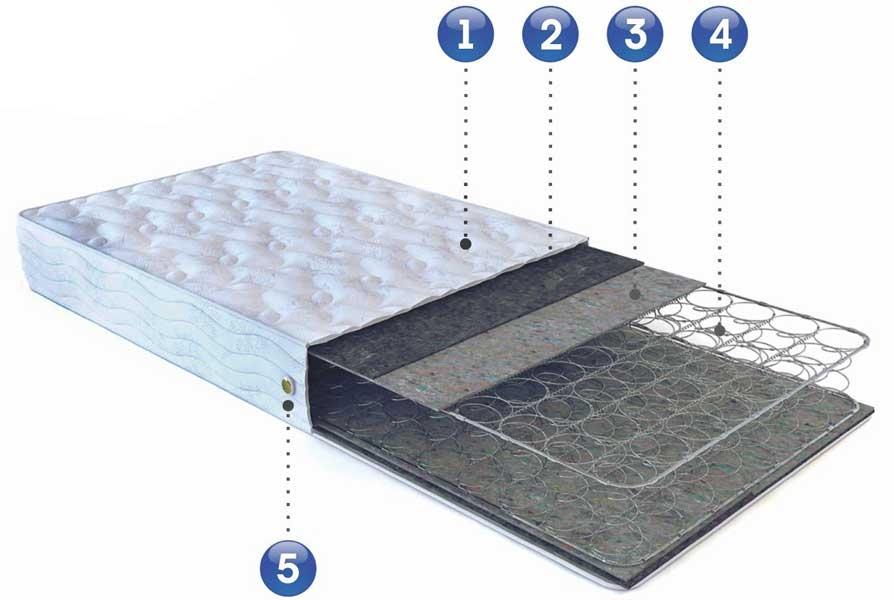 1
2
3
4
5