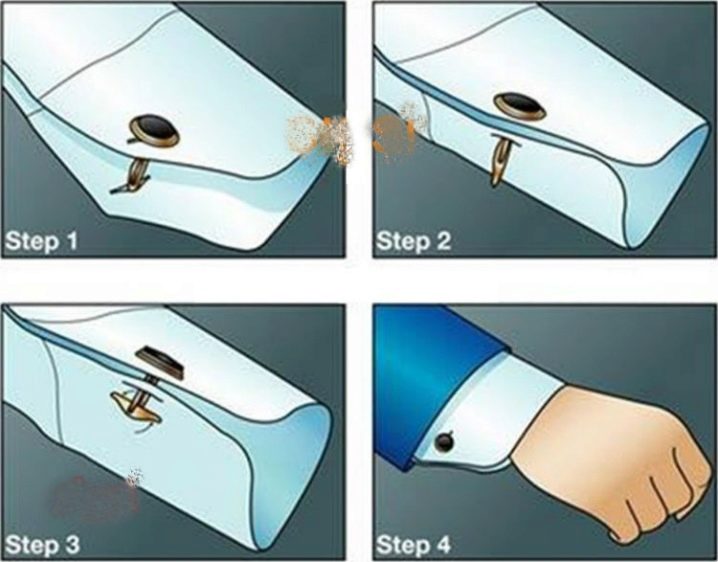 Step 1

Step 2

Step 3

Step 4