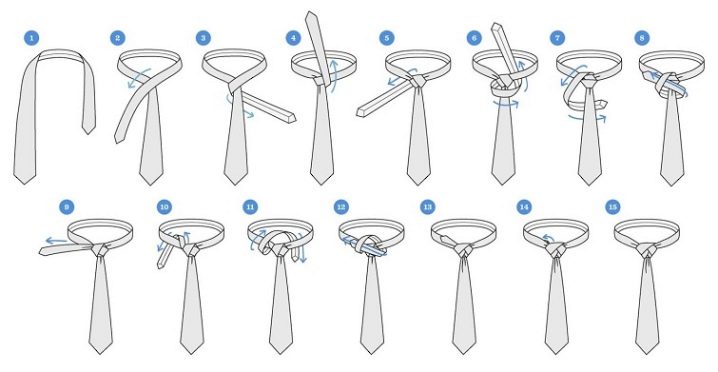 1 2 3 4 5 6 7 8

9 10 11 12 13 14 15