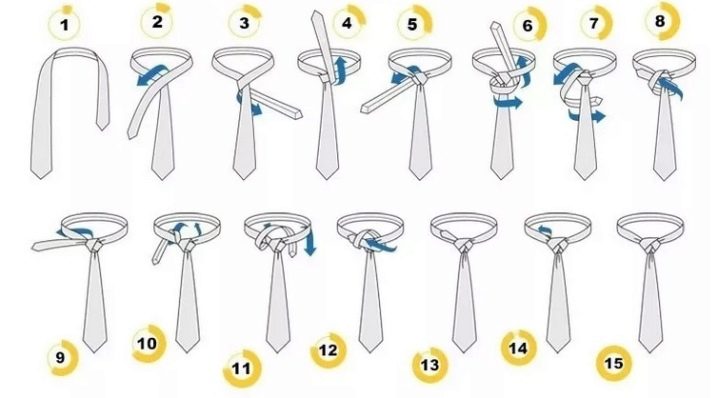 1 2 3 4 5 6 7 8

9 10 11 12 13 14 15