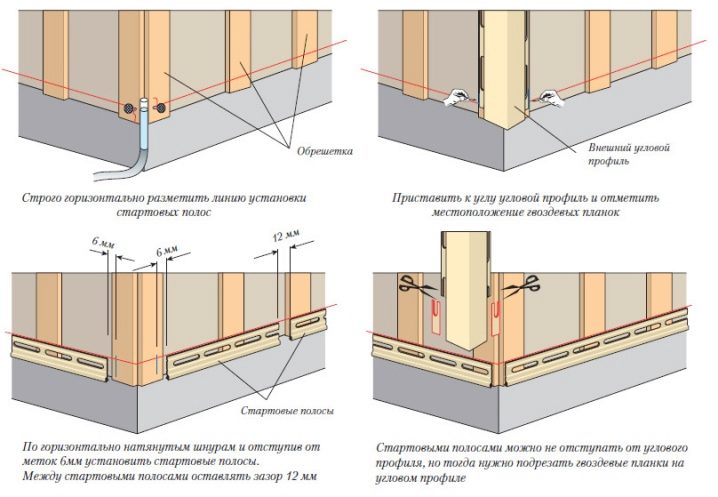 Обрешетка

Строго горизонтально разметить линию установки стартовых полос

Внешний угловой профиль

Приставить к углу угловой профиль и отметить местоположение гвоздевых планок

6 мм

6 мм

12 мм

Стартовые полосы

По горизонтально натянутым шнурам и отступив от меток 6мм установить стартовые полосы.
Между стартовыми полосами оставлять зазор 12 мм

Стартовыми полосами можно не отступать от углового профиля, но тогда нужно подрезать гвоздевые планки на угловом профиле